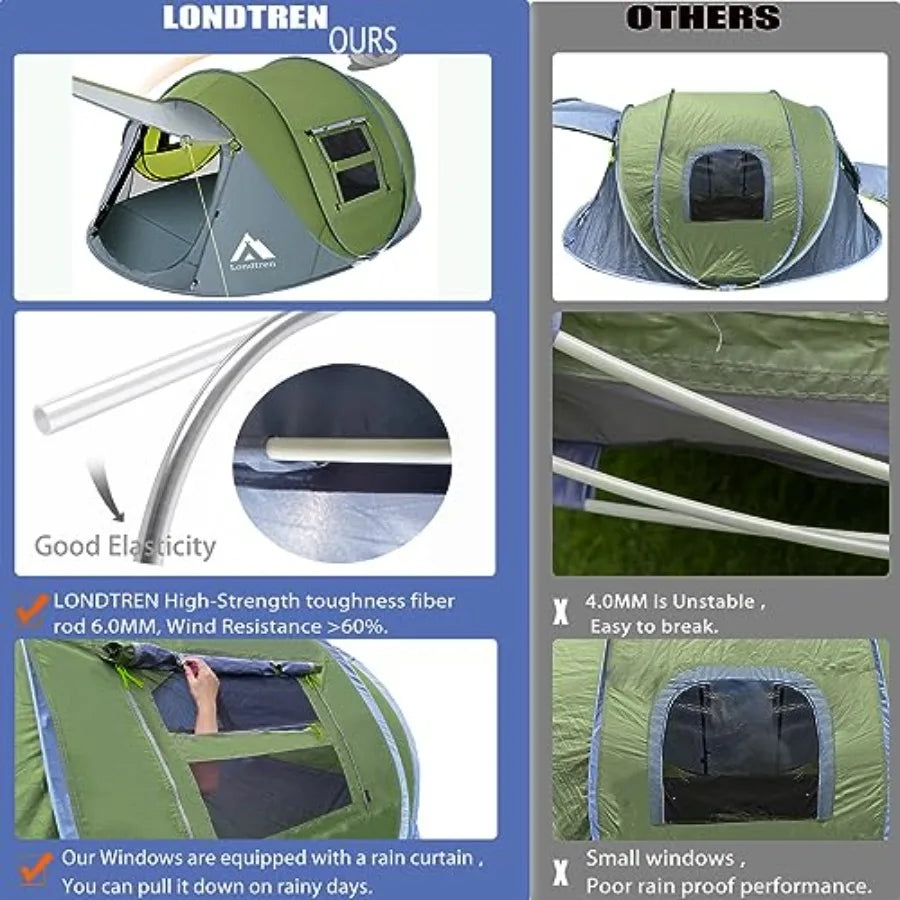 LONDTREN OURS

Londtren

Good Elasticity

LONDTREN High-Strength toughness fiber rod 6.0MM, Wind Resistance >60%.

Our Windows are equipped with a rain curtain , You can pull it down on rainy days.

OTHERS

X 4.0MM is Unstable , Easy to break.

X Small windows , Poor rain proof performance.