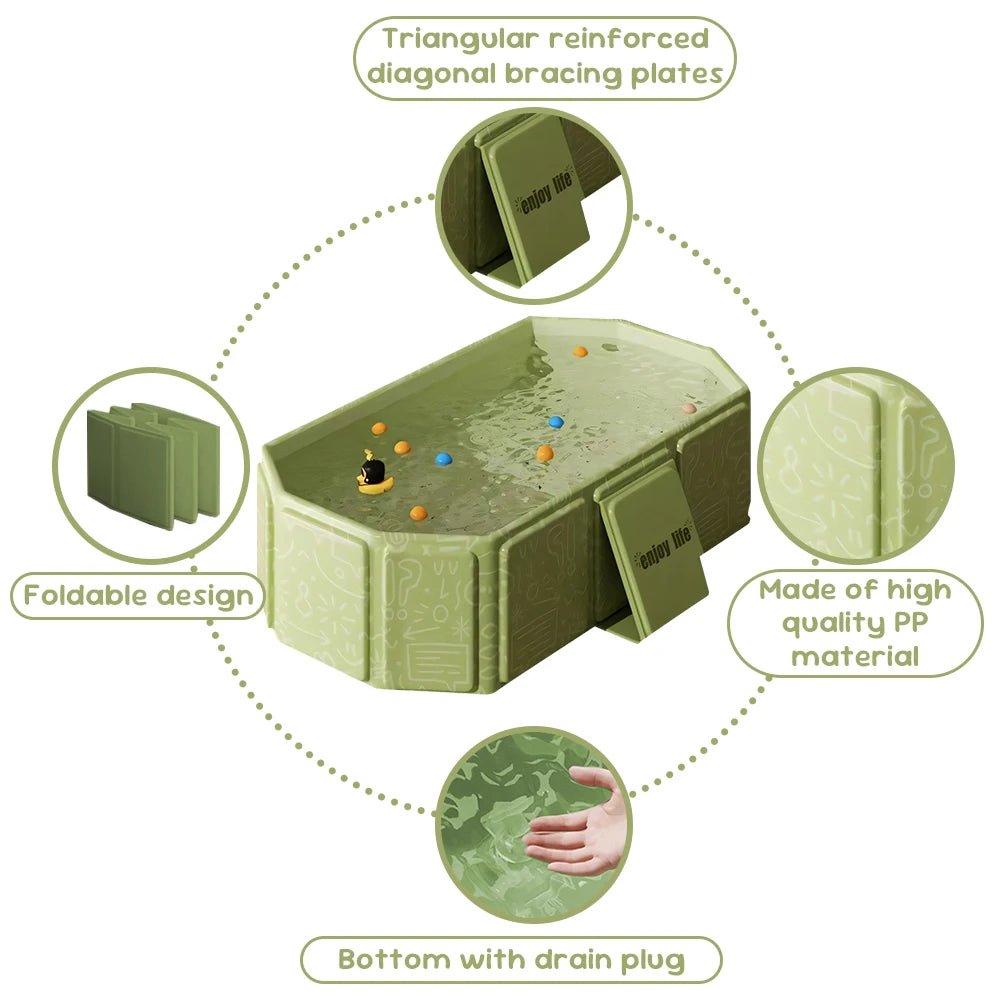 Triangular reinforced diagonal bracing plates

enjoy life

Foldable design

enjoy life

Made of high quality PP material

Bottom with drain plug